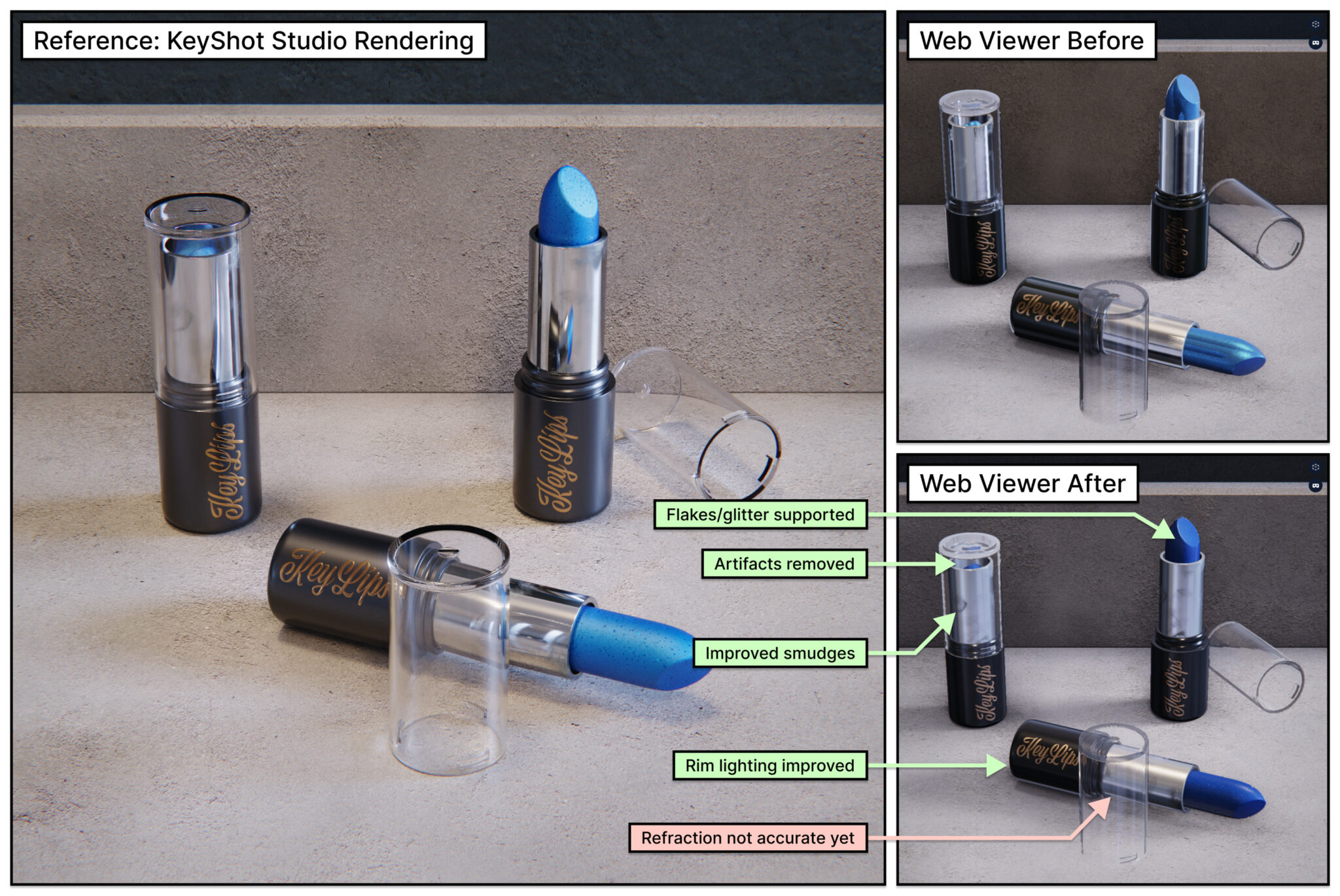 Reference: KeyShot Studio Rendering

KeyLips

KeyLips

KeyLips

Web Viewer Before

KeyLips

KeyLips

KeyLips

Web Viewer After

Flakes/glitter supported

Artifacts removed

Improved smudges

Rim lighting improved

Refraction not accurate yet

KeyLips

KeyLips

KeyLips